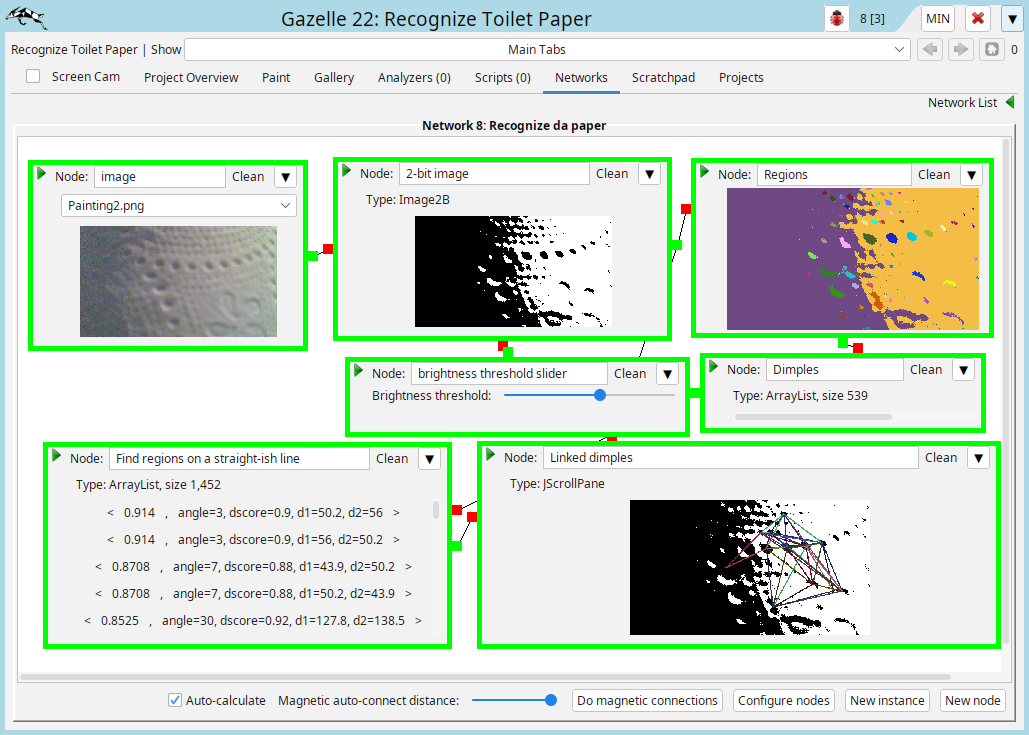 Gazelle 22: Recognize Toilet Paper

8 [3]

MIN

Recognize Toilet Paper | Show

Main Tabs

0

Screen Cam

Project Overview

Paint

Gallery

Analyzers (0)

Scripts (0)

Networks

Scratchpad

Projects

Network List

Network 8: Recognize da paper

Node: image Clean

Painting2.png

Node: 2-bit image Clean

Type: Image2B

Node: Regions Clean

Node: brightness threshold slider Clean

Brightness threshold:

Node: Dimples Clean

Type: ArrayList, size 539

Node: Find regions on a straight-ish line Clean

Type: ArrayList, size 1,452

< 0.914 , angle=3, dscore=0.9, d1=50.2, d2=56 >

< 0.914 , angle=3, dscore=0.9, d1=56, d2=50.2 >

< 0.8708 , angle=7, dscore=0.88, d1=43.9, d2=50.2 >

< 0.8708 , angle=7, dscore=0.88, d1=50.2, d2=43.9 >

< 0.8525 , angle=30, dscore=0.92, d1=127.8, d2=138.5 >

Node: Linked dimples Clean

Type: JScrollPane

Auto-calculate

Magnetic auto-connect distance:

Do magnetic connections

Configure nodes

New instance

New node